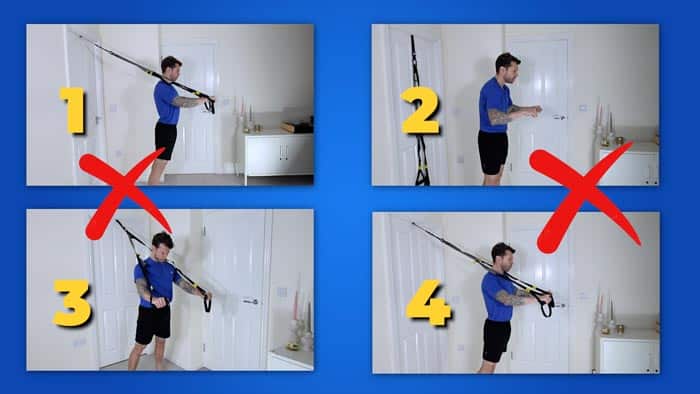 1

2

3

4